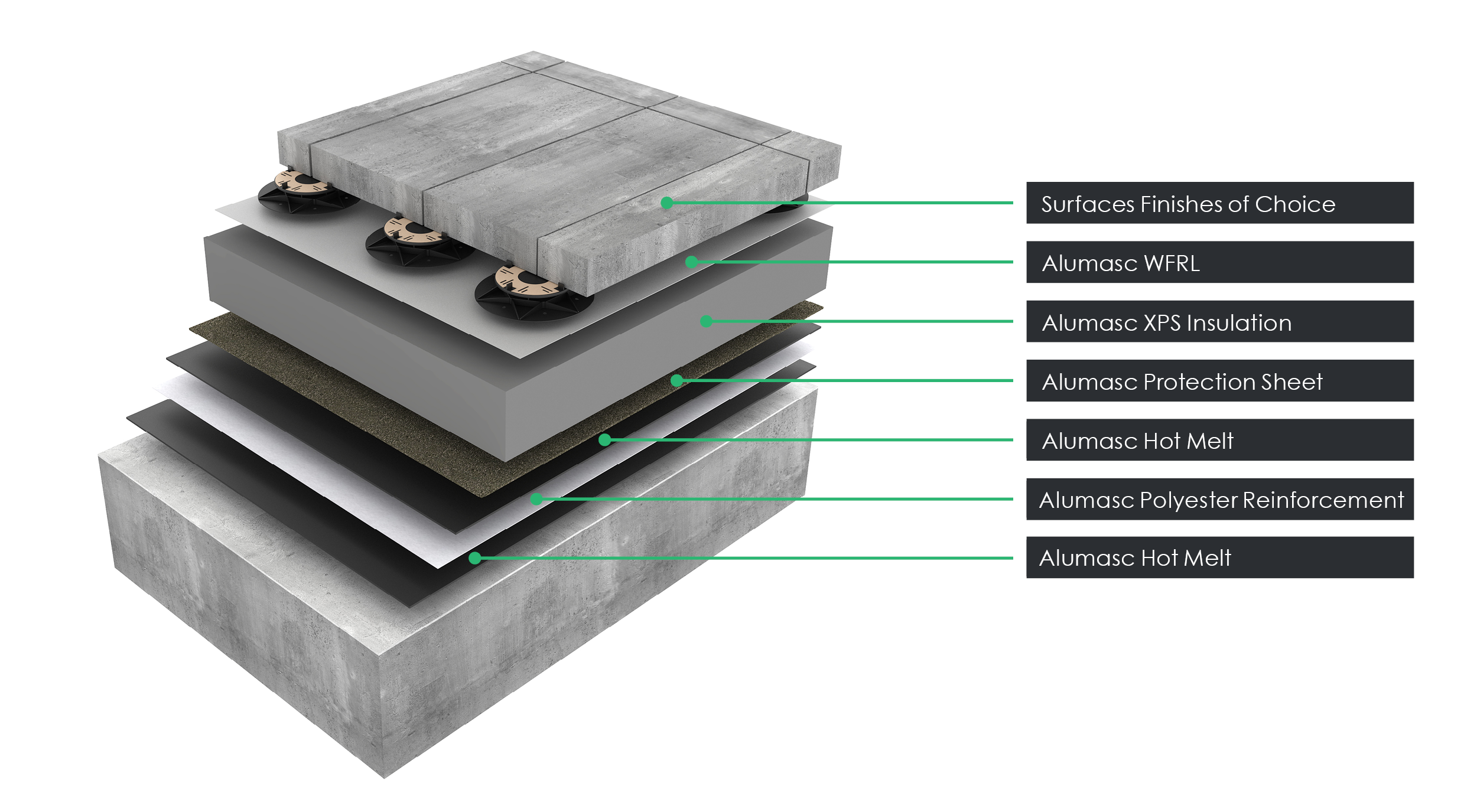 Surfaces Finishes of Choice

Alumasc WFRL

Alumasc XPS Insulation

Alumasc Protection Sheet

Alumasc Hot Melt

Alumasc Polyester Reinforcement

Alumasc Hot Melt